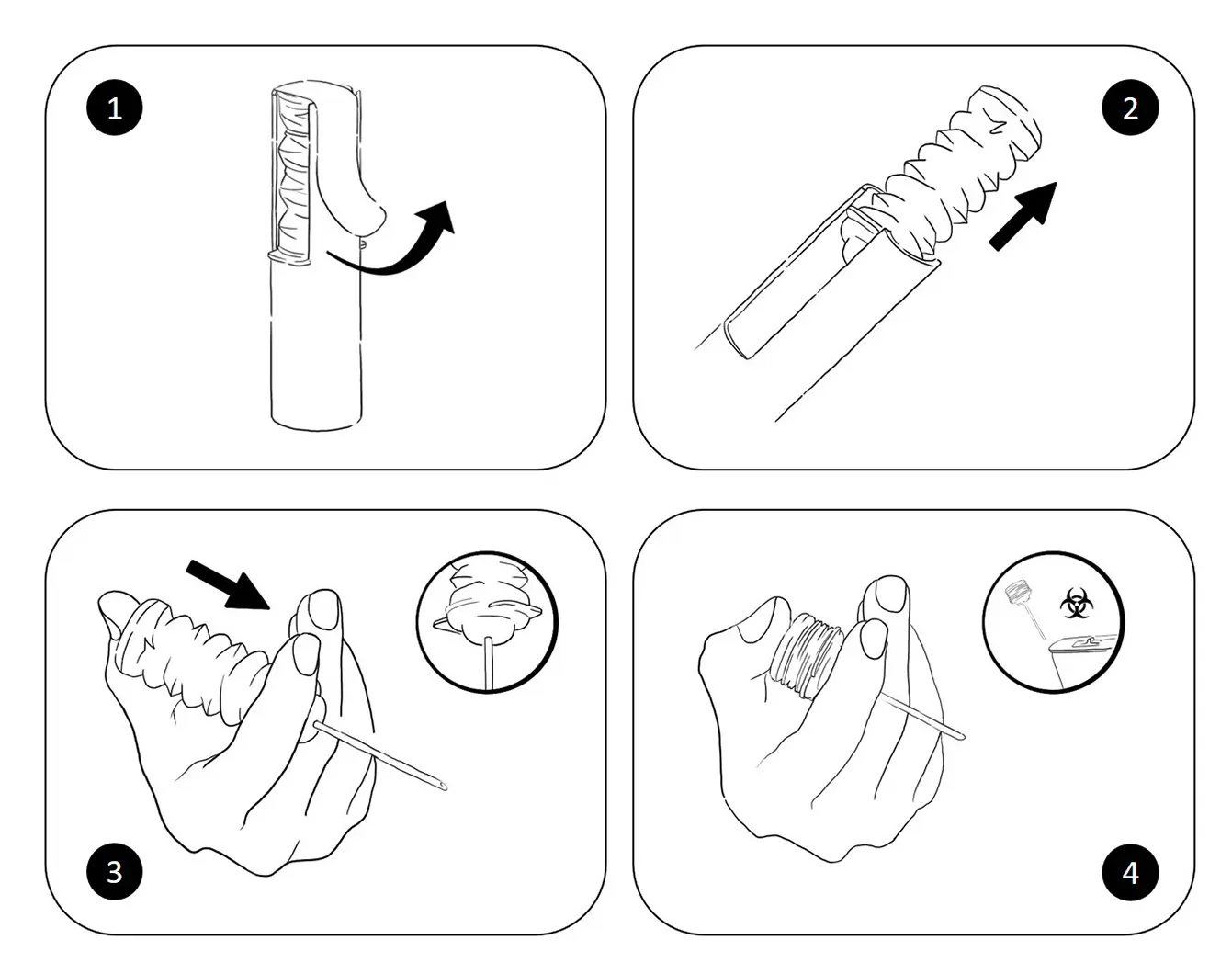 1

2

3

4